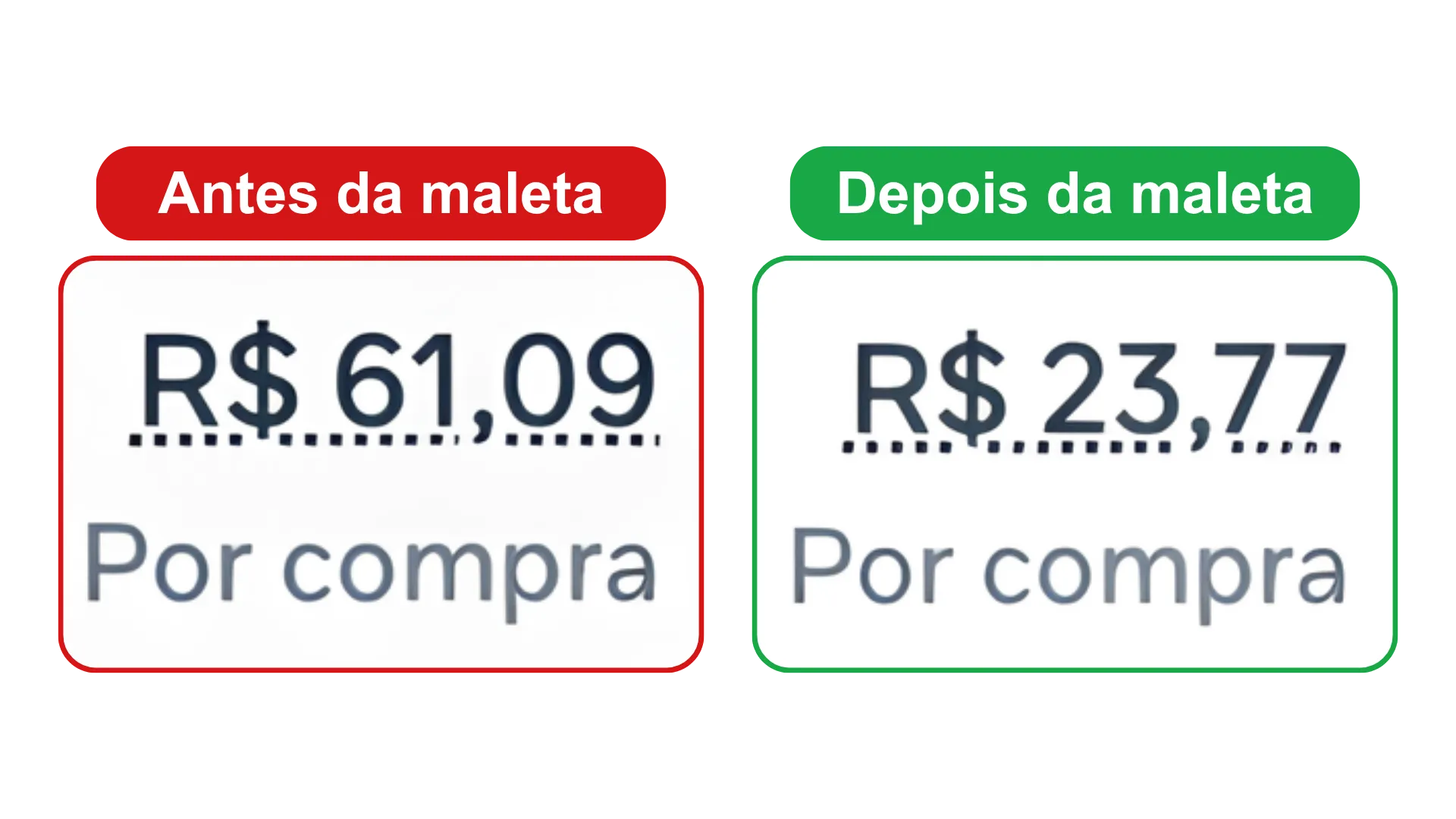 Antes da maleta

R$ 61,09

Por compra

Depois da maleta

R$ 23,77

Por compra